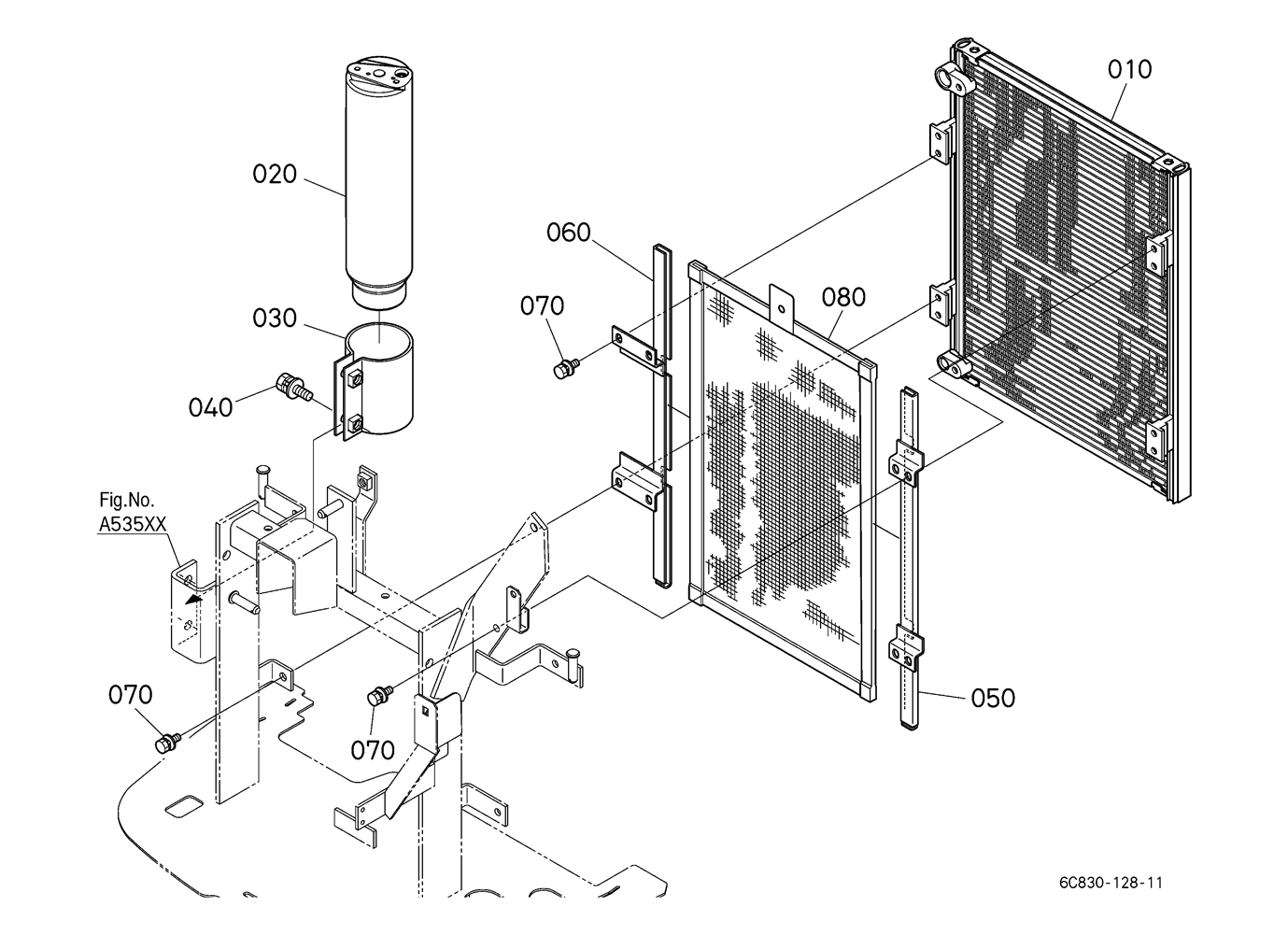 010

020

060

070

080

030

040

Fig.No.
A535XX

070

070

050

6C830-128-11